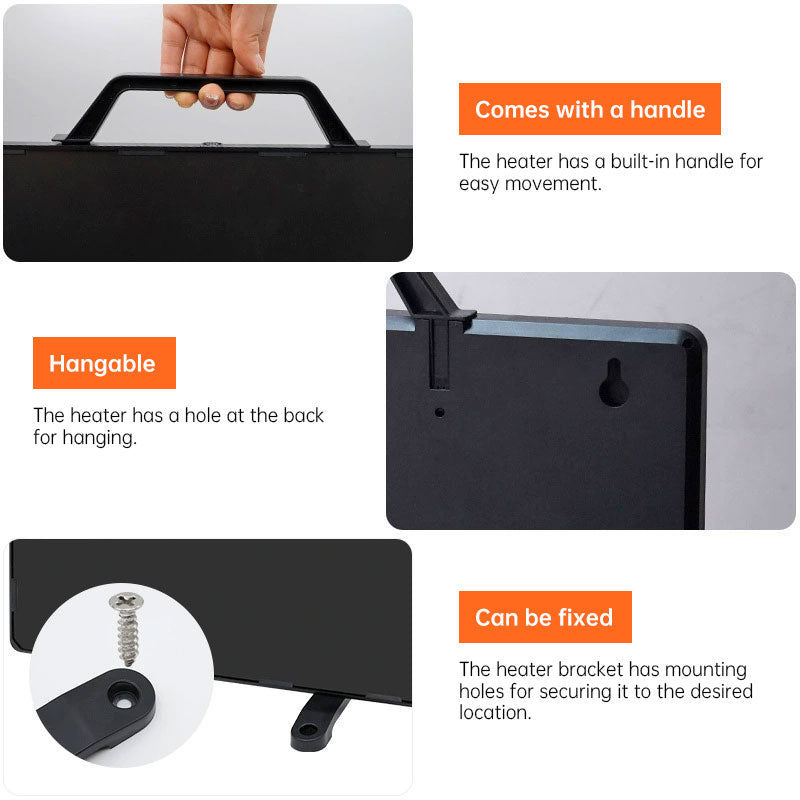 Comes with a handle

The heater has a built-in handle for easy movement.

Hangable

The heater has a hole at the back for hanging.

Can be fixed

The heater bracket has mounting holes for securing it to the desired location.